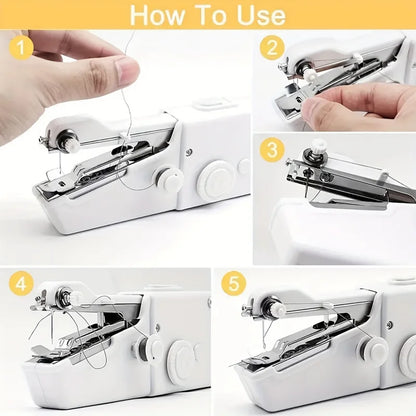 How To Use

1

2

3

4

5